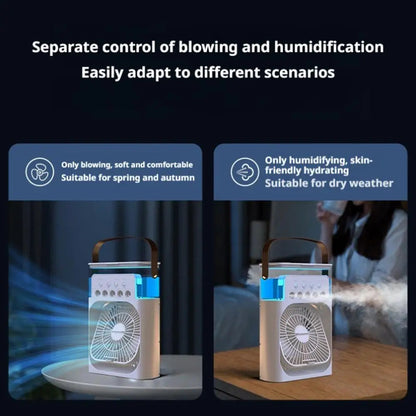 Separate control of blowing and humidification
Easily adapt to different scenarios

Only blowing, soft and comfortable
Suitable for spring and autumn

Only humidifying, skin-friendly hydrating
Suitable for dry weather