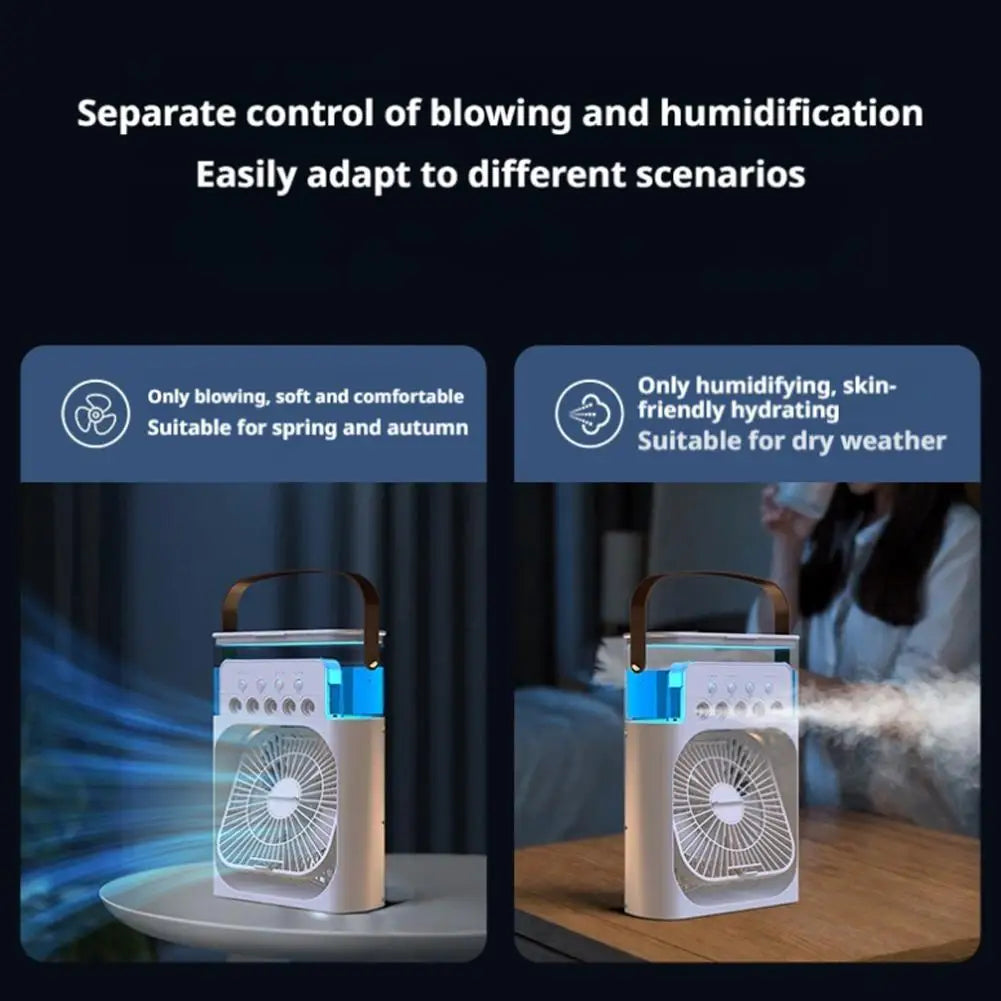 Separate control of blowing and humidification
Easily adapt to different scenarios

Only blowing, soft and comfortable
Suitable for spring and autumn

Only humidifying, skin-friendly hydrating
Suitable for dry weather