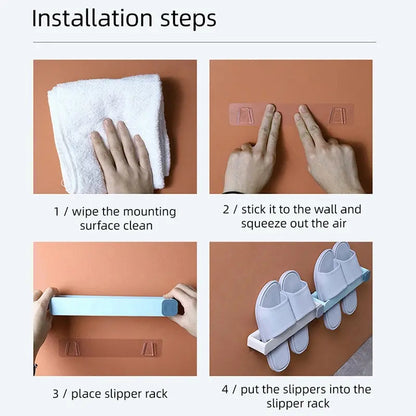 Installation steps

1 / wipe the mounting surface clean

2 / stick it to the wall and squeeze out the air

3 / place slipper rack

4 / put the slippers into the slipper rack