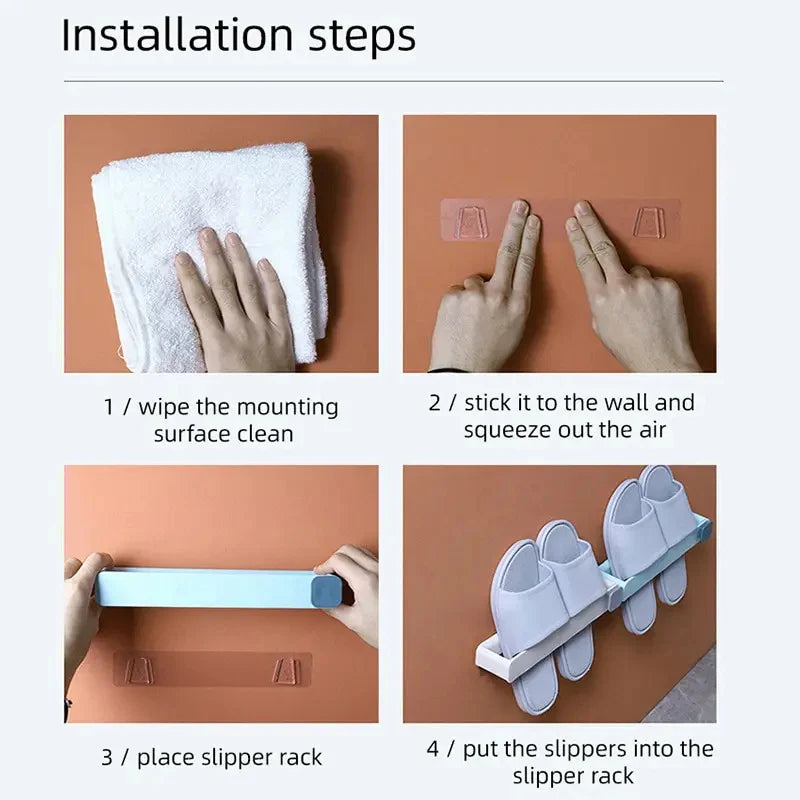 Installation steps

1 / wipe the mounting surface clean

2 / stick it to the wall and squeeze out the air

3 / place slipper rack

4 / put the slippers into the slipper rack